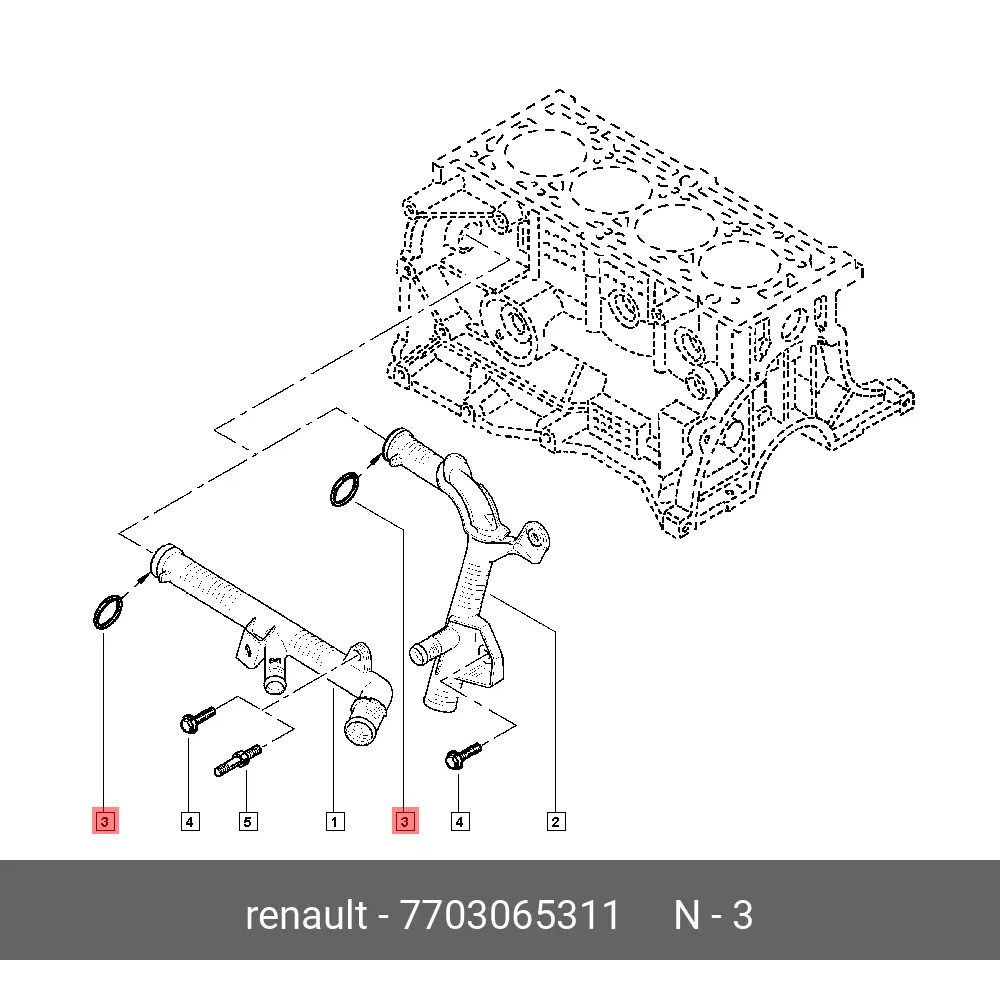 3
4
5
1
3
4
2

renault - 7703065311 N - 3