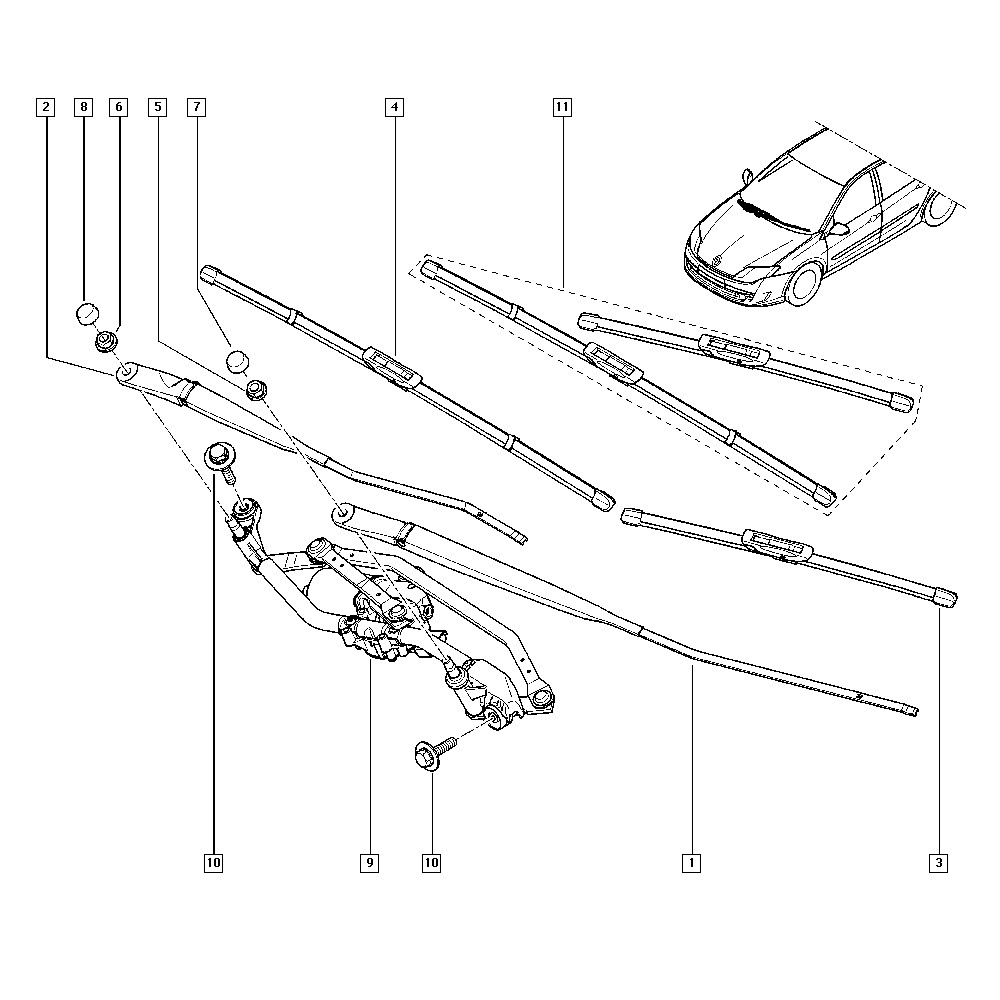 2
8
6
5
7
4
11
10
9
10
1
3