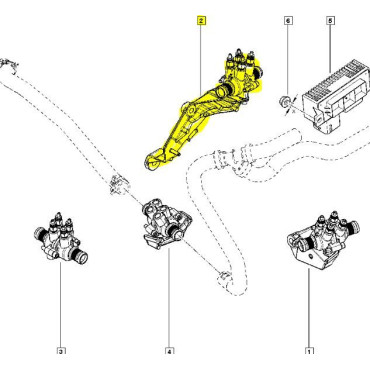 2

6

5

X

3

4

1